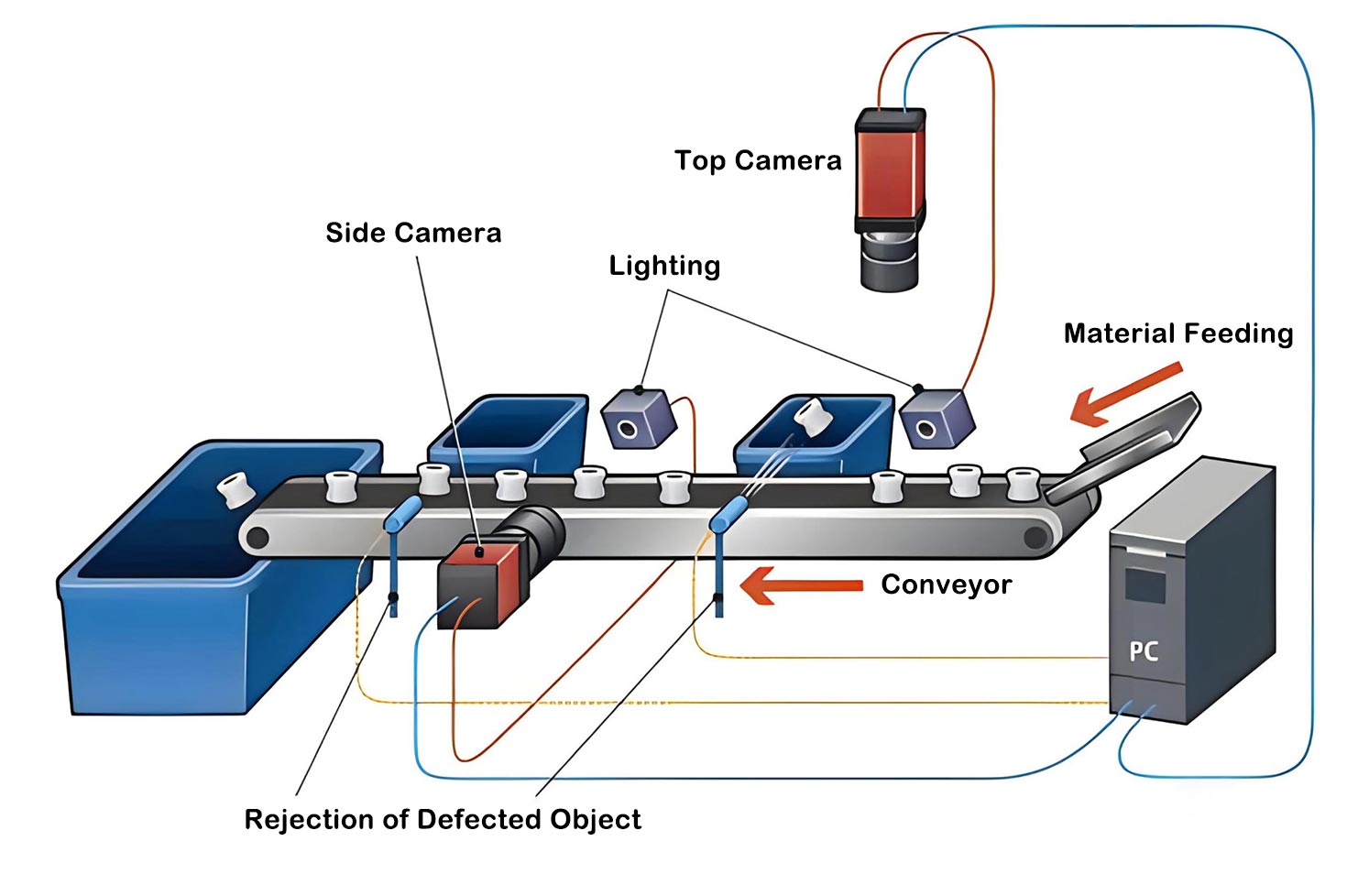 Top Camera

Side Camera

Lighting

Material Feeding

Conveyor

PC

Rejection of Defected Object