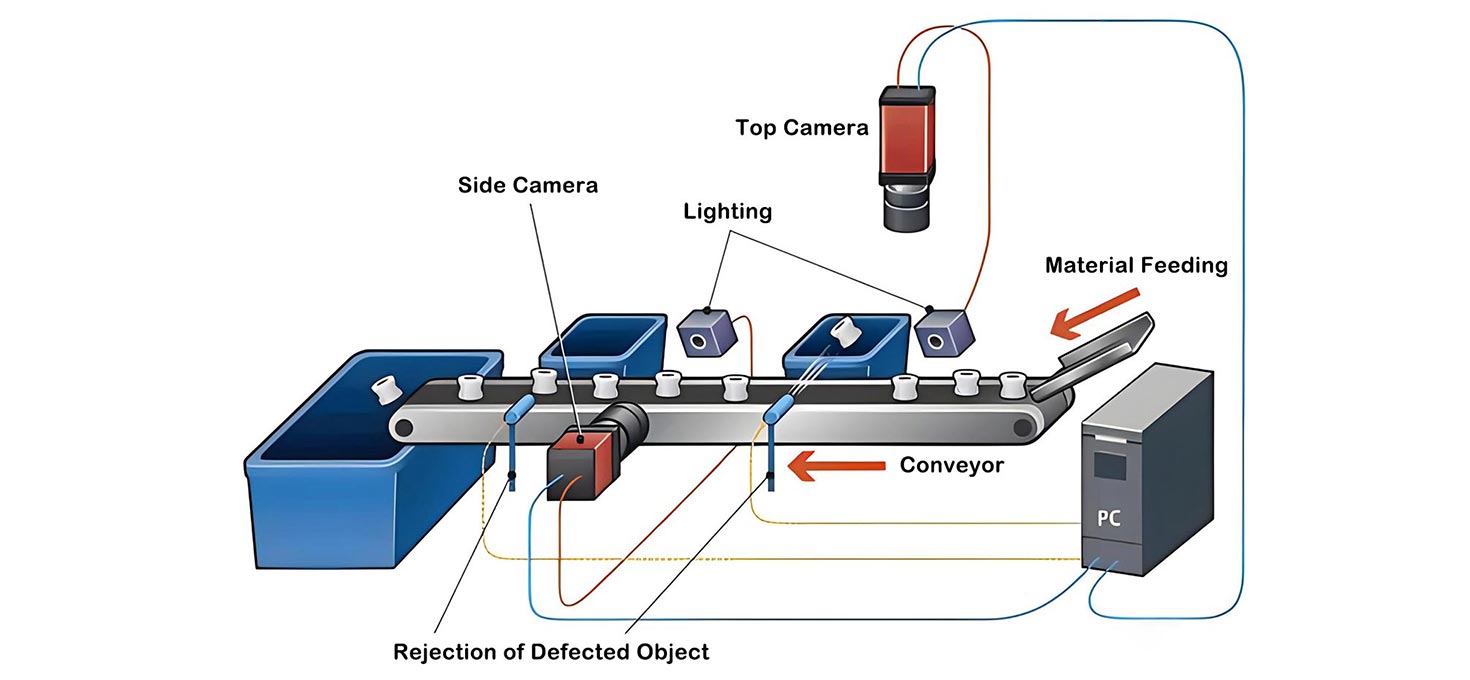 Top Camera

Side Camera

Lighting

Material Feeding

Conveyor

PC

Rejection of Defected Object